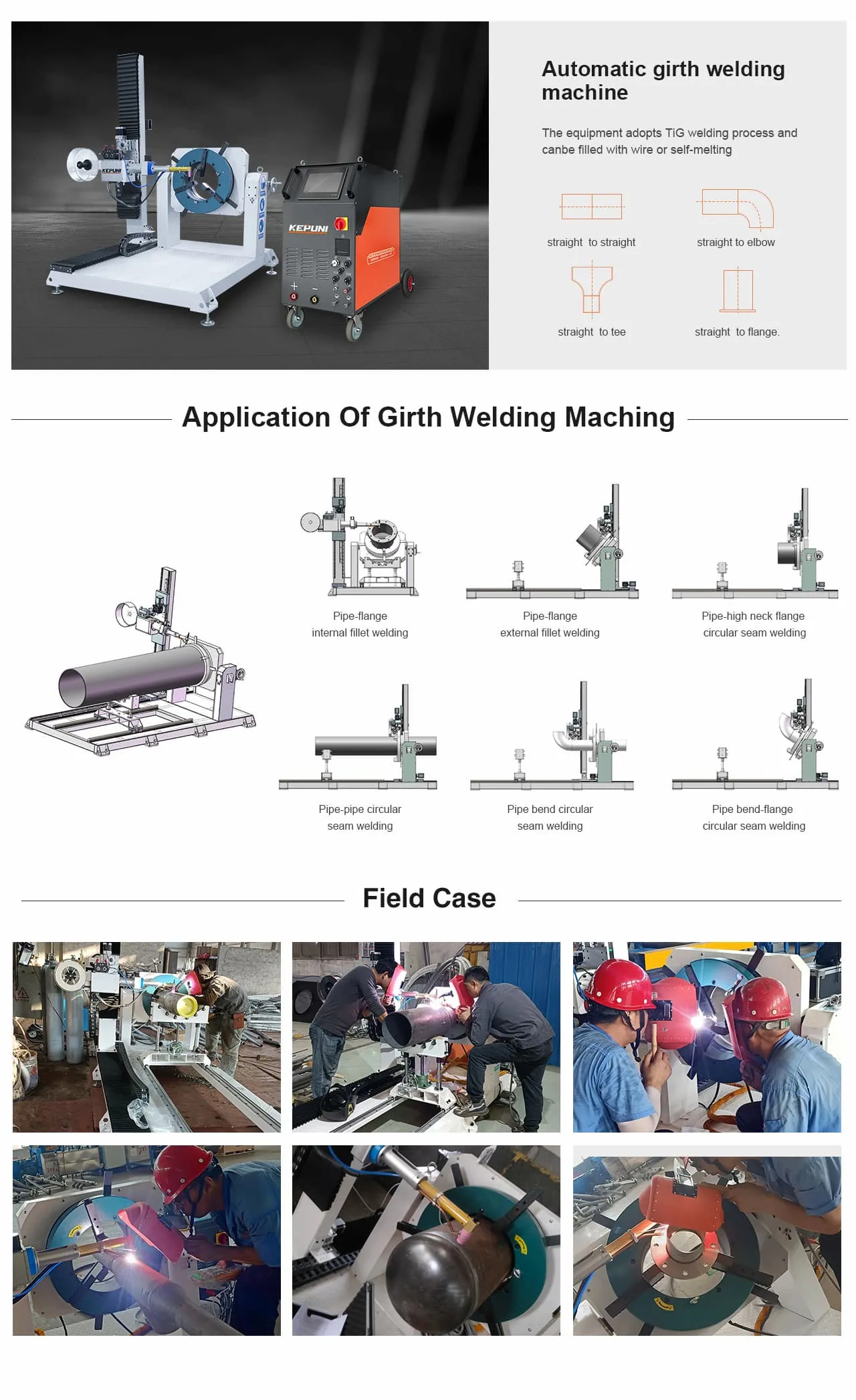 KEPUNI

KEPUNI

Automatic girth welding machine

The equipment adopts TiG welding process and canbe filled with wire or self-melting

straight to straight

straight to elbow

straight to tee

straight to flange.

Application Of Girth Welding Maching

Pipe-flange internal fillet welding

Pipe-flange external fillet welding

Pipe-high neck flange circular seam welding

Pipe-pipe circular seam welding

Pipe bend circular seam welding

Pipe bend-flange circular seam welding

Field Case